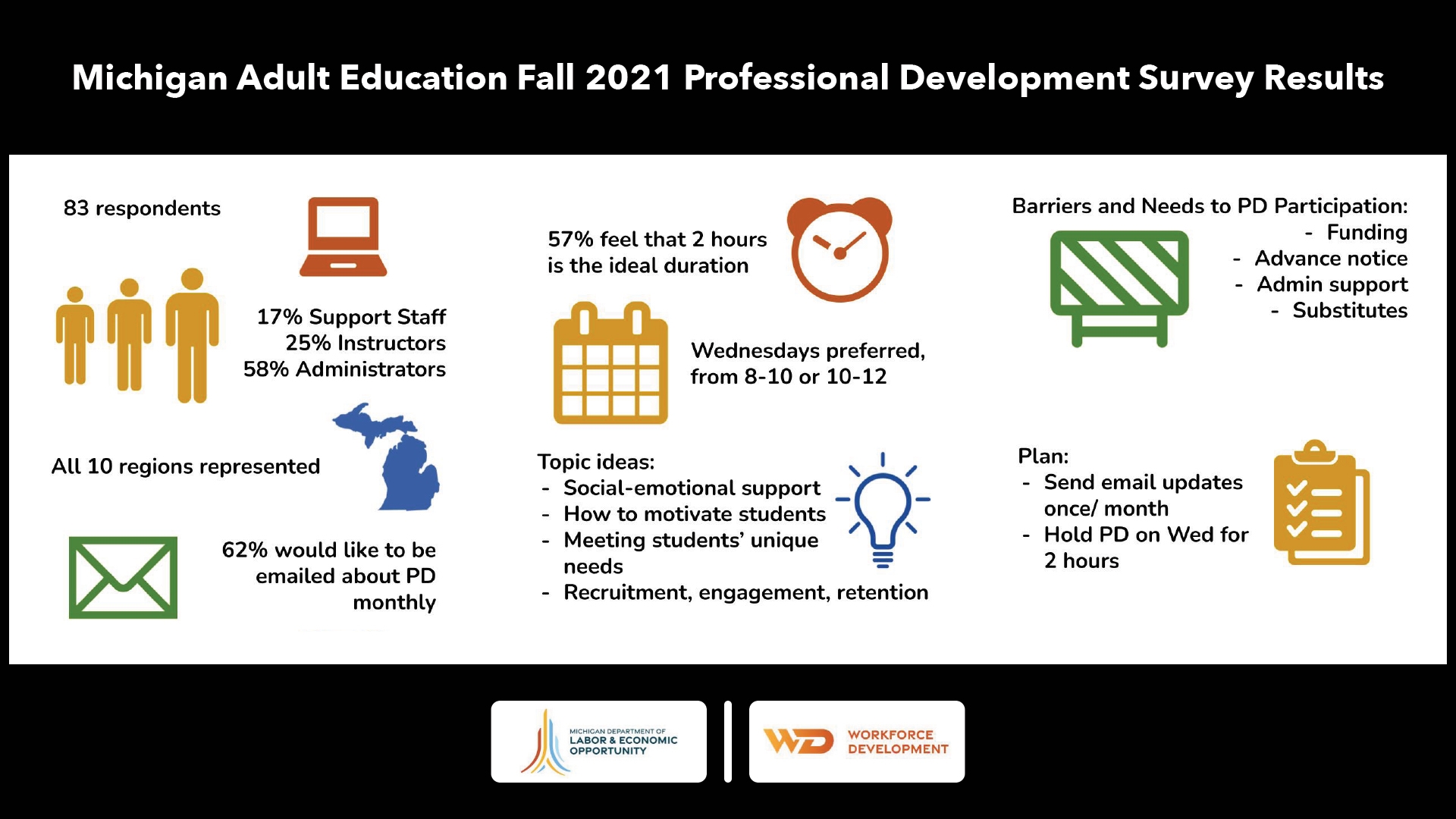 Michigan Adult Education Fall 2021 Professional Development Survey Results

83 respondents

17% Support Staff
25% Instructors
58% Administrators

All 10 regions represented

62% would like to be emailed about PD monthly

57% feel that 2 hours is the ideal duration

Wednesdays preferred, from 8-10 or 10-12

Topic ideas:
- Social-emotional support
- How to motivate students
- Meeting students' unique needs
- Recruitment, engagement, retention

Barriers and Needs to PD Participation:
- Funding
- Advance notice
- Admin support
- Substitutes

Plan:
- Send email updates once/ month
- Hold PD on Wed for 2 hours

MICHIGAN DEPARTMENT OF LABOR & ECONOMIC OPPORTUNITY

WD WORKFORCE DEVELOPMENT